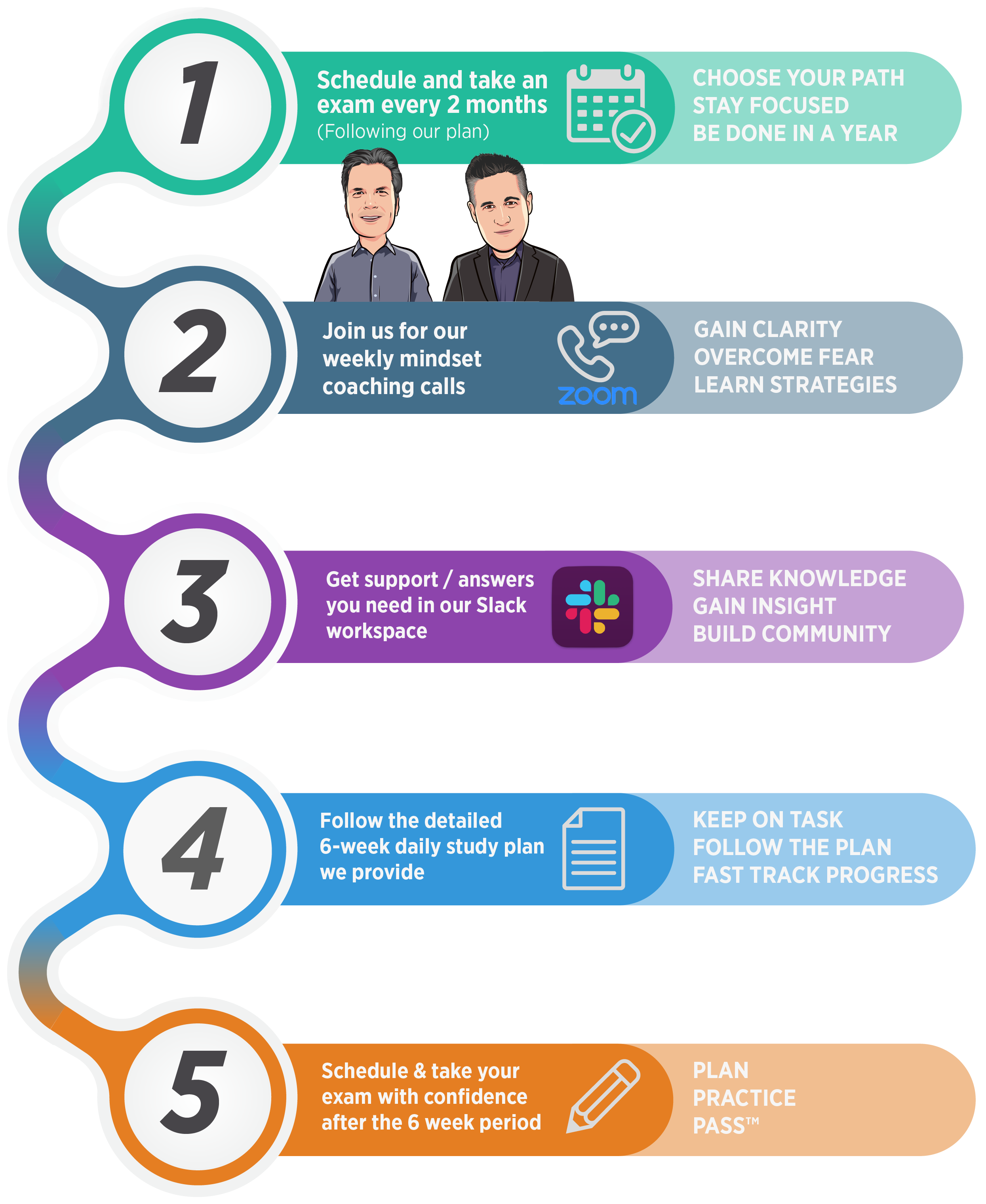 1

Schedule and take an exam every 2 months
(Following our plan)

CHOOSE YOUR PATH
STAY FOCUSED
BE DONE IN A YEAR

2

Join us for our weekly mindset coaching calls

zoom

GAIN CLARITY
OVERCOME FEAR
LEARN STRATEGIES

3

Get support / answers you need in our Slack workspace

SHARE KNOWLEDGE
GAIN INSIGHT
BUILD COMMUNITY

4

Follow the detailed 6-week daily study plan we provide

KEEP ON TASK
FOLLOW THE PLAN
FAST TRACK PROGRESS

5

Schedule & take your exam with confidence after the 6 week period

PLAN
PRACTICE
PASS™